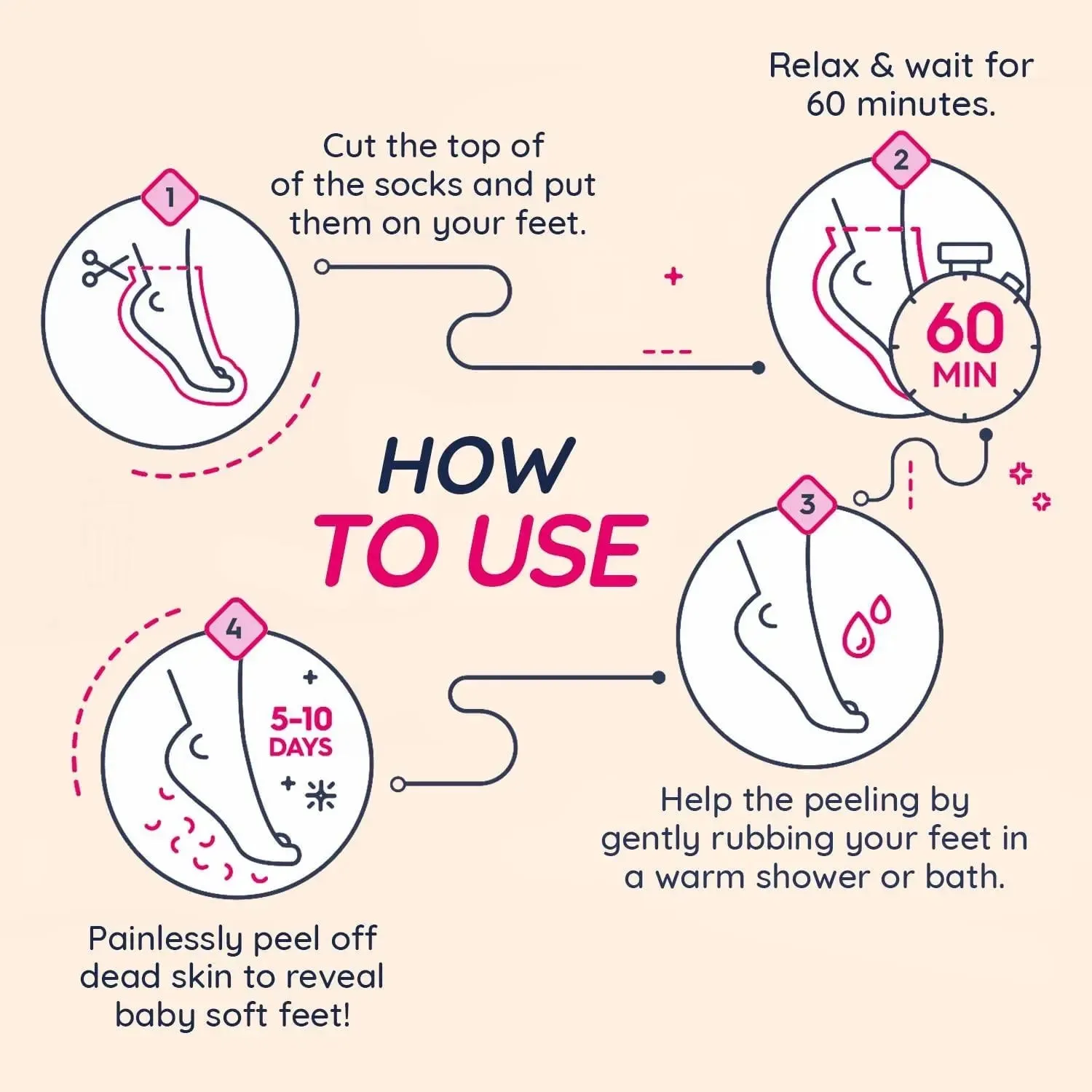 HOW TO USE

1
Cut the top of of the socks and put them on your feet.

2
Relax & wait for 60 minutes.

60 MIN

3
Help the peeling by gently rubbing your feet in a warm shower or bath.

4
5-10 DAYS

Painlessly peel off dead skin to reveal baby soft feet!